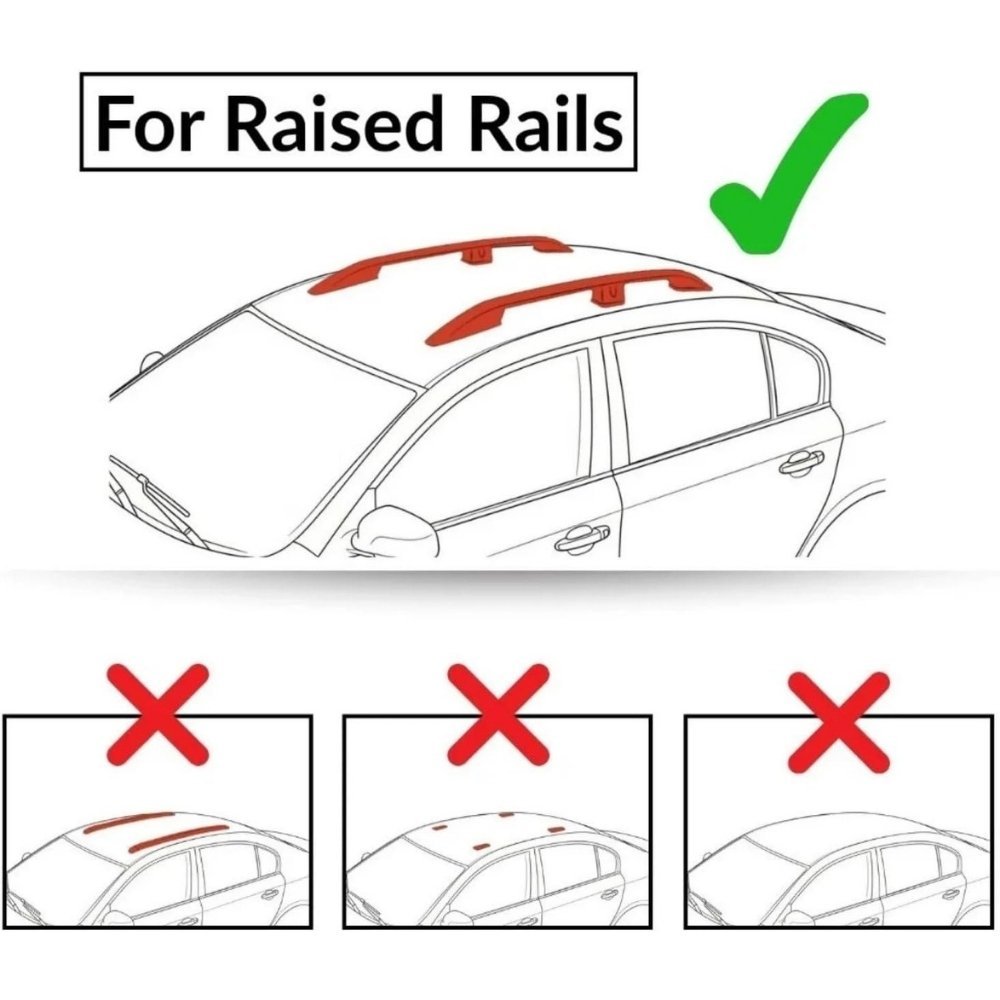 For Raised Rails