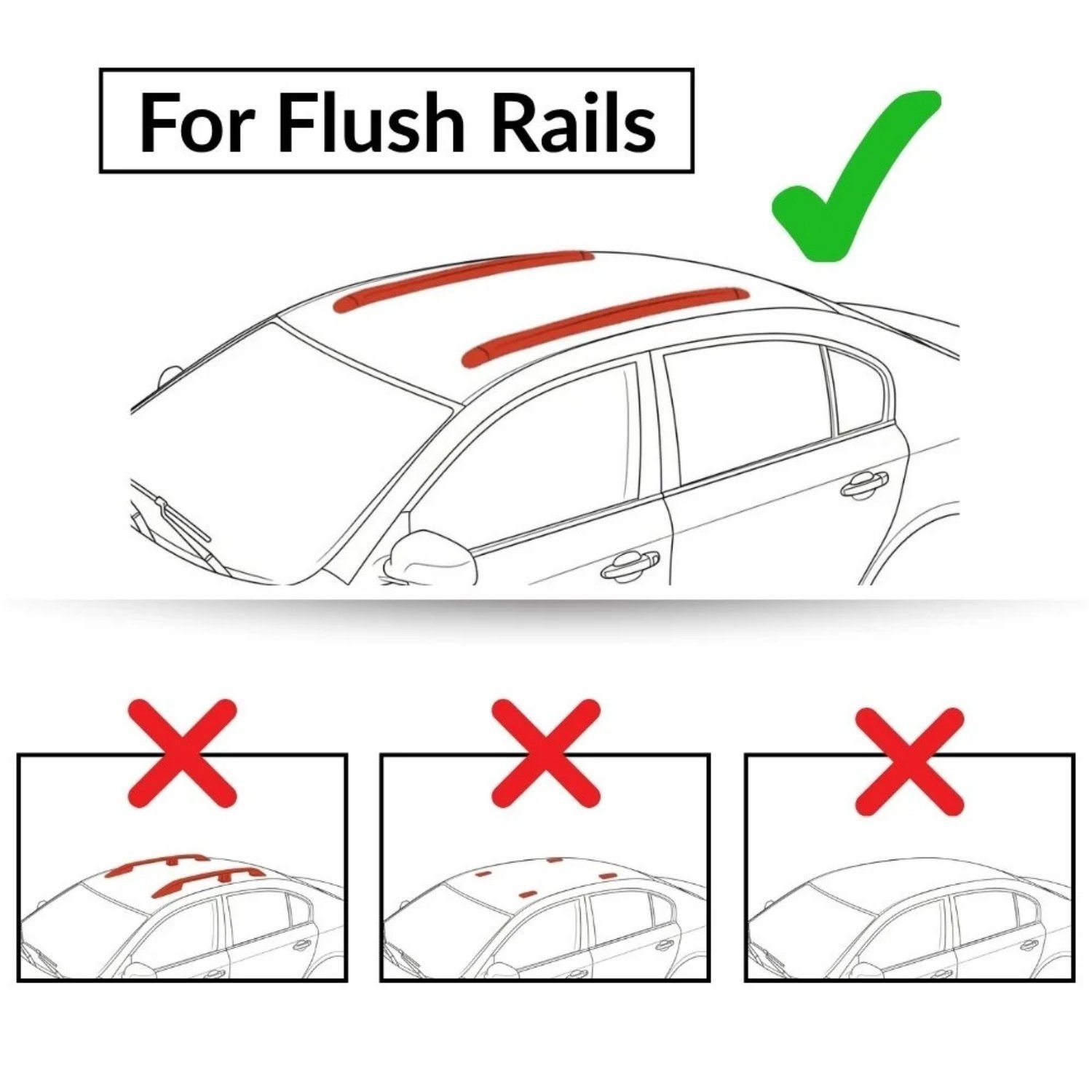 For Flush Rails