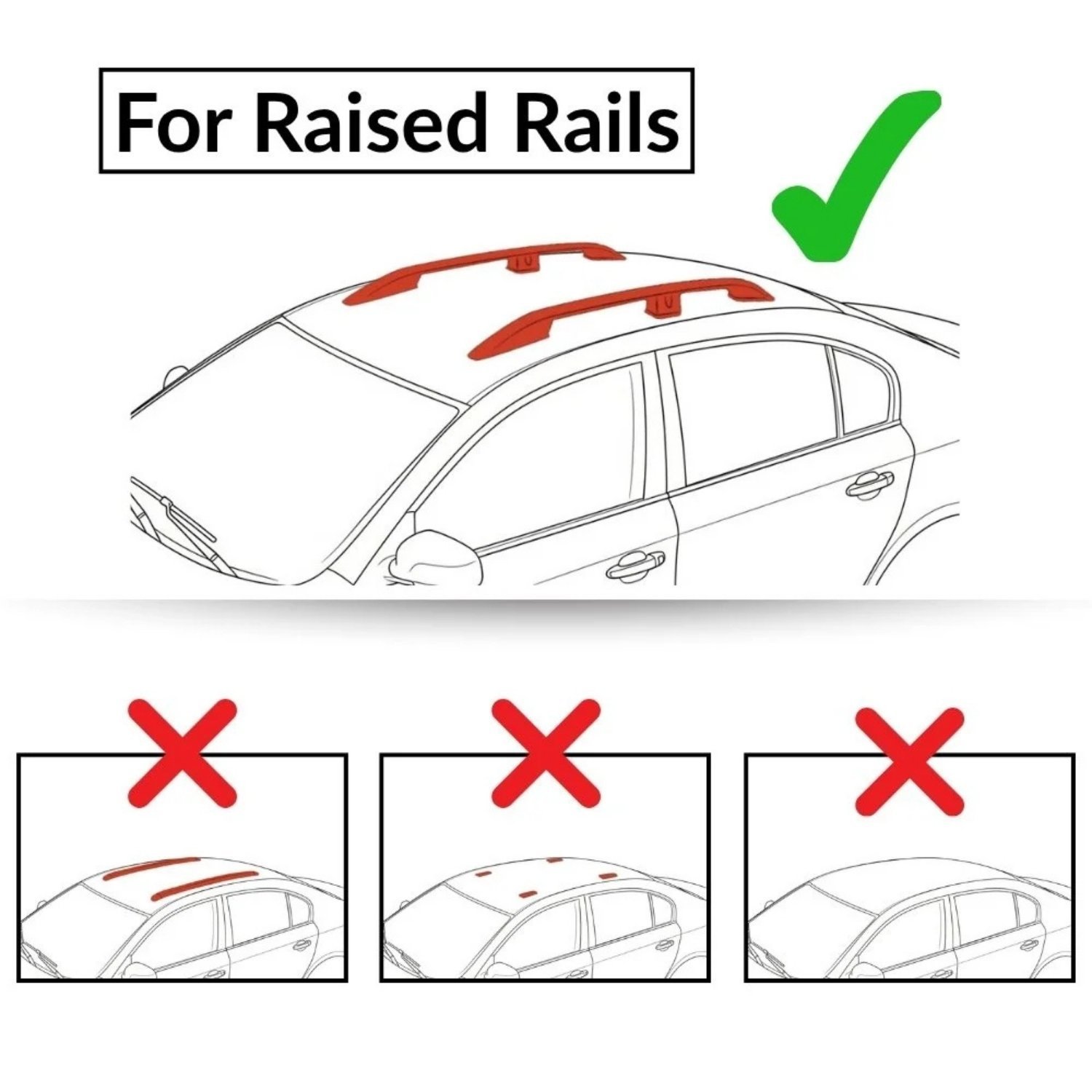 For Raised Rails