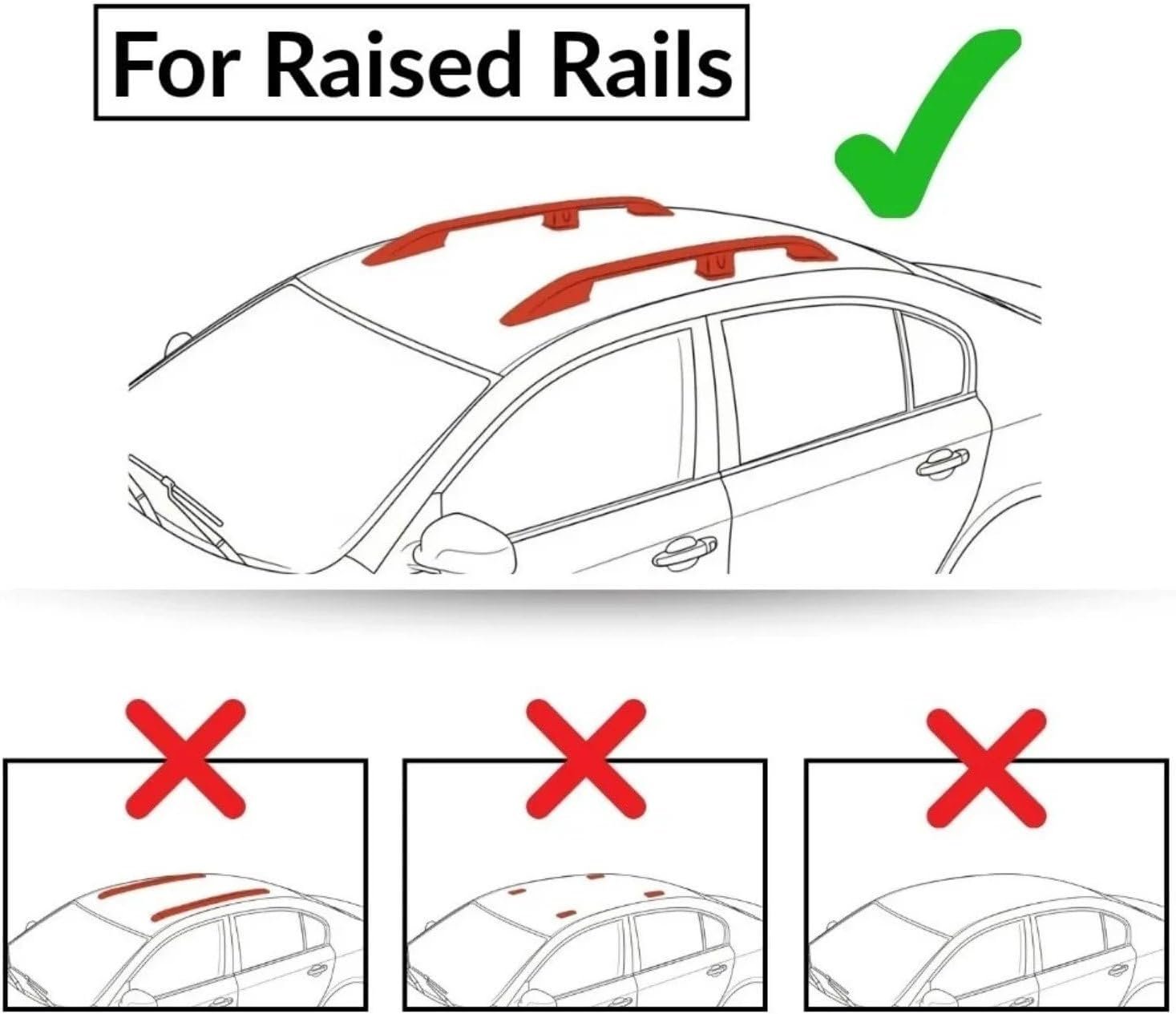 For Raised Rails